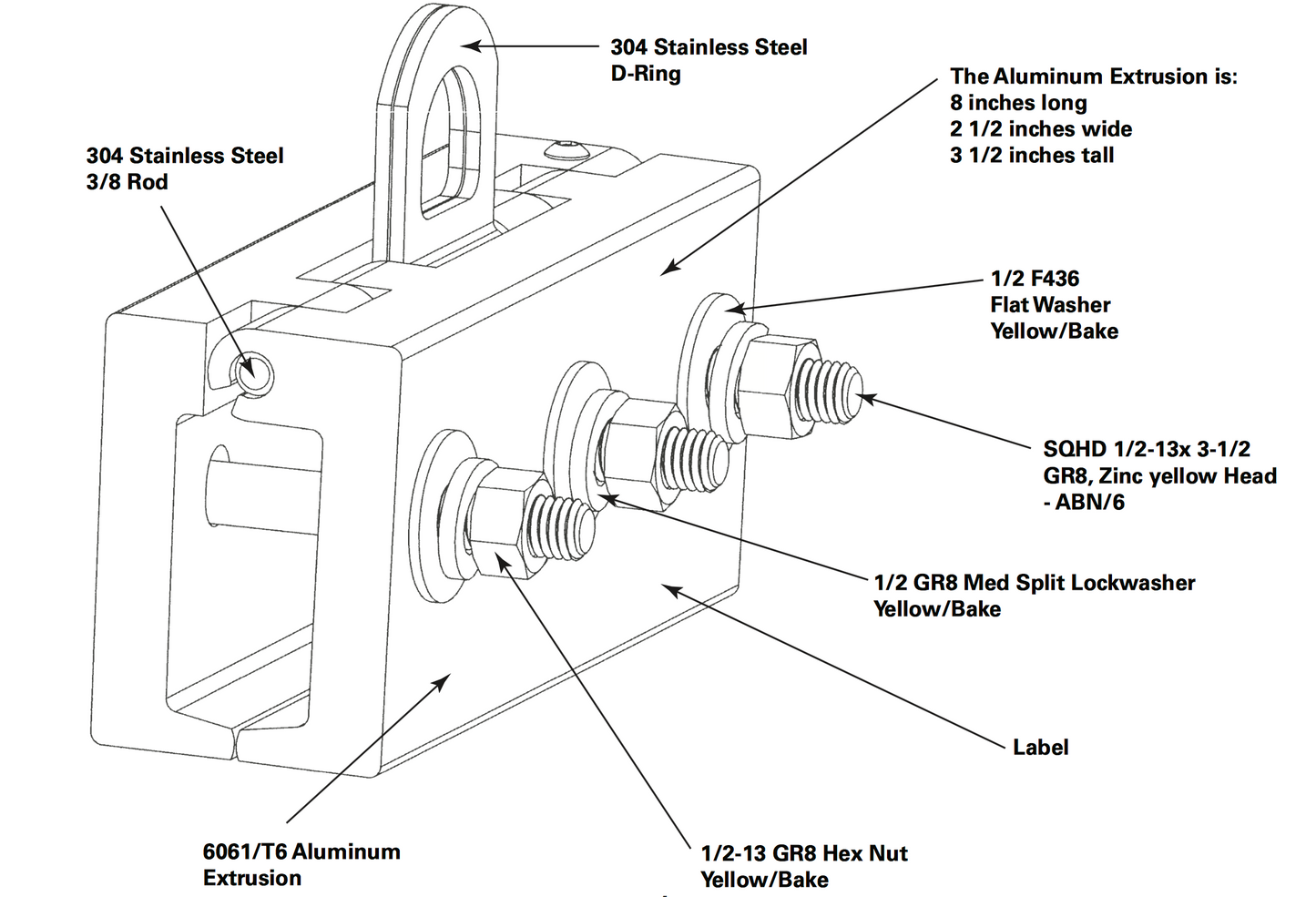 304 Stainless Steel
D-Ring

The Aluminum Extrusion is:
8 inches long
2 1/2 inches wide
3 1/2 inches tall

304 Stainless Steel
3/8 Rod

1/2 F436
Flat Washer
Yellow/Bake

SQHD 1/2-13x 3-1/2
GR8, Zinc yellow Head
- ABN/6

1/2 GR8 Med Split Lockwasher
Yellow/Bake

Label

6061/T6 Aluminum
Extrusion

1/2-13 GR8 Hex Nut
Yellow/Bake