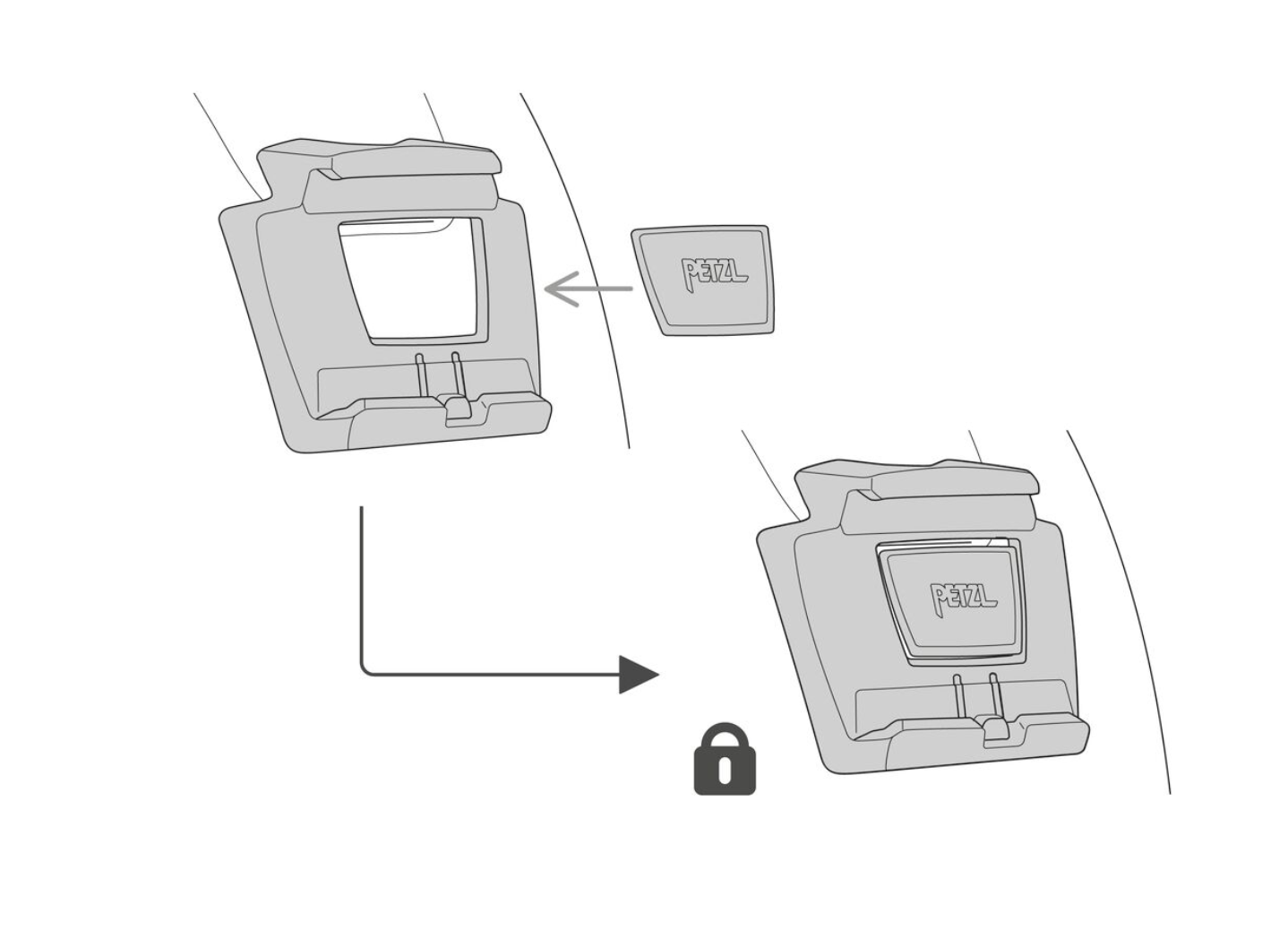 PETZL

PETZL